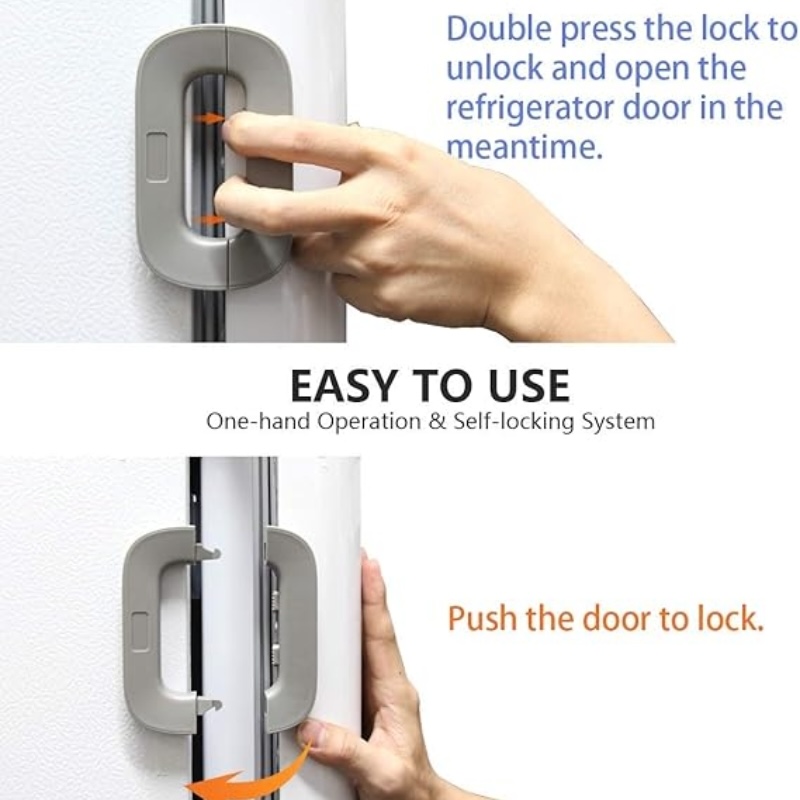 Double press the lock to unlock and open the refrigerator door in the meantime.

EASY TO USE
One-hand Operation & Self-locking System

Push the door to lock.